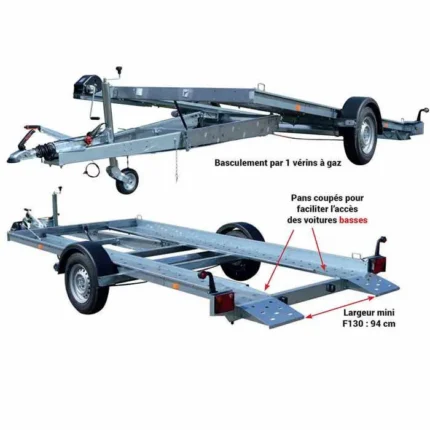 Basculement par 1 vérins à gaz

Pans coupés pour faciliter l'accès des voitures basses

Largeur mini F130 : 94 cm